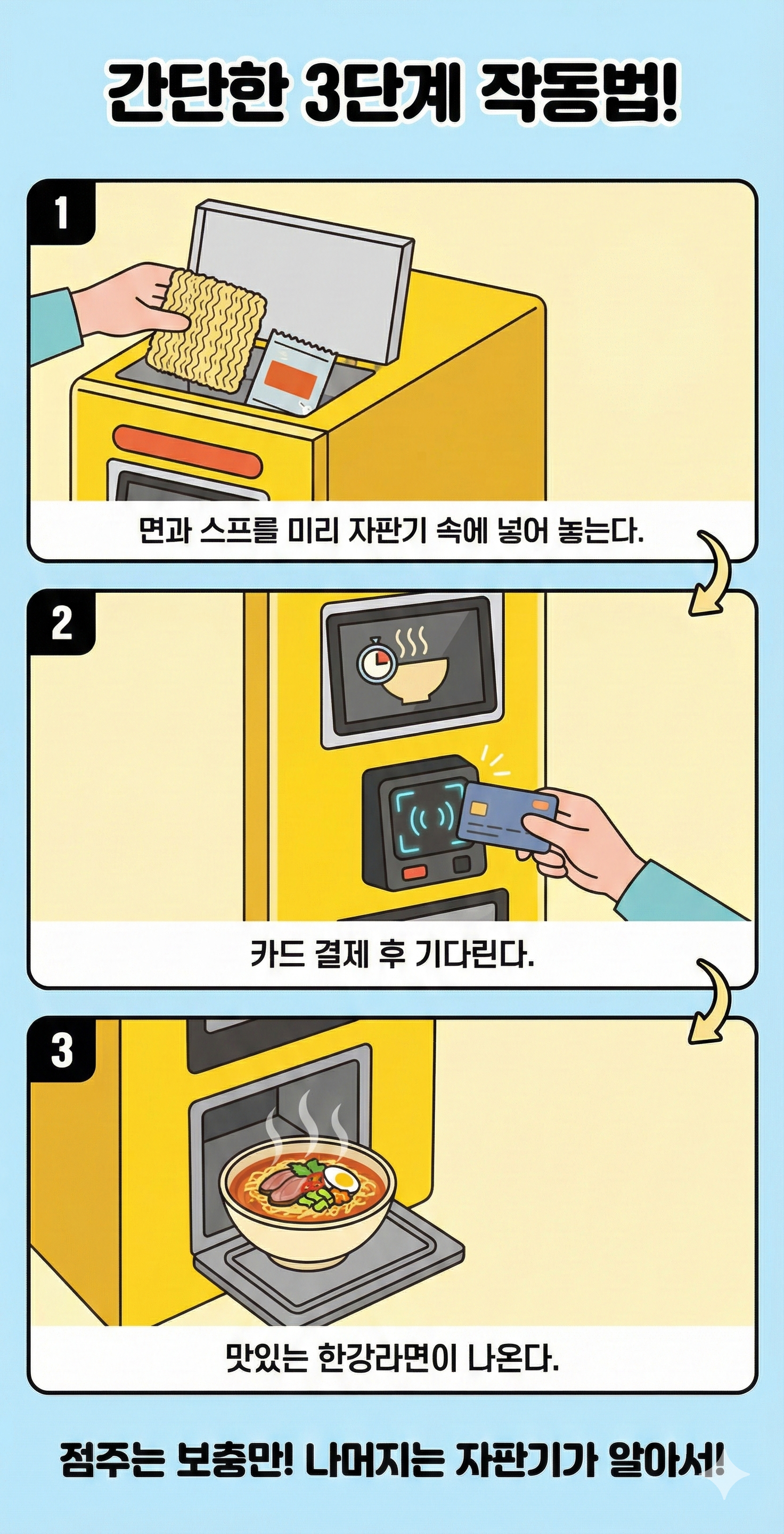 간단한 3단계 작동법!

1

면과 스프를 미리 자판기 속에 넣어 놓는다.

2

카드 결제 후 기다린다.

3

맛있는 한강라면이 나온다.

점주는 보충만! 나머지는 자판기가 알아서!